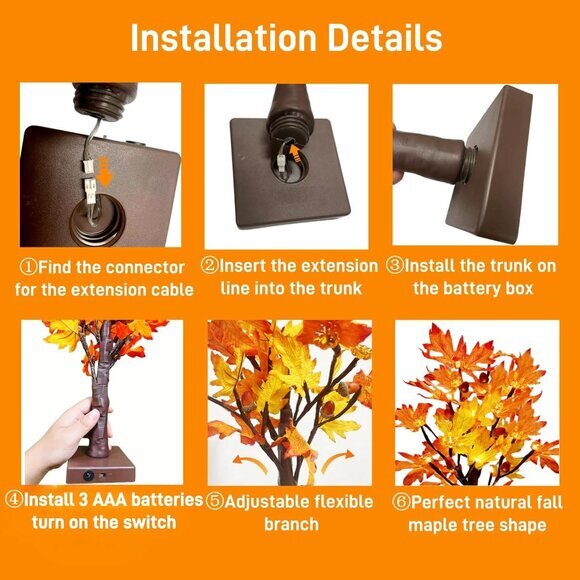 Installation Details

①Find the connector for the extension cable

②Insert the extension line into the trunk

③Install the trunk on the battery box

④Install 3 AAA batteries turn on the switch

⑤Adjustable flexible branch

⑥Perfect natural fall maple tree shape